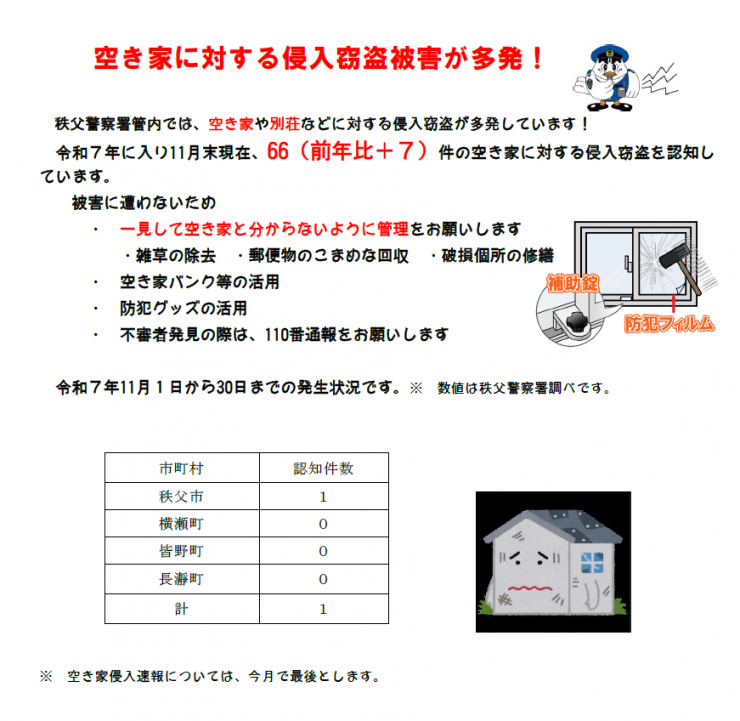 空き家に対する侵入窃盗被害が多発！

秩父警察署管内では、空き家や別荘などに対する侵入窃盗が多発しています！

令和７年に入り11月末現在、66（前年比＋７）件の空き家に対する侵入窃盗を認知しています。

被害に遭わないため

・　一見して空き家と分からないように管理をお願いします

・雑草の除去　・郵便物のこまめな回収　・破損個所の修繕

・　空き家バンク等の活用

・　防犯グッズの活用

・　不審者発見の際は、110番通報をお願いします

補助錠

防犯フィルム

令和７年11月１日から30日までの発生状況です。※　数値は秩父警察署調べです。

| 市町村 | 認知件数 |
|---|---|
| 秩父市 | 1 |
| 横瀬町 | 0 |
| 皆野町 | 0 |
| 長瀞町 | 0 |
| 計 | 1 |

※　空き家侵入速報については、今月で最後とします。