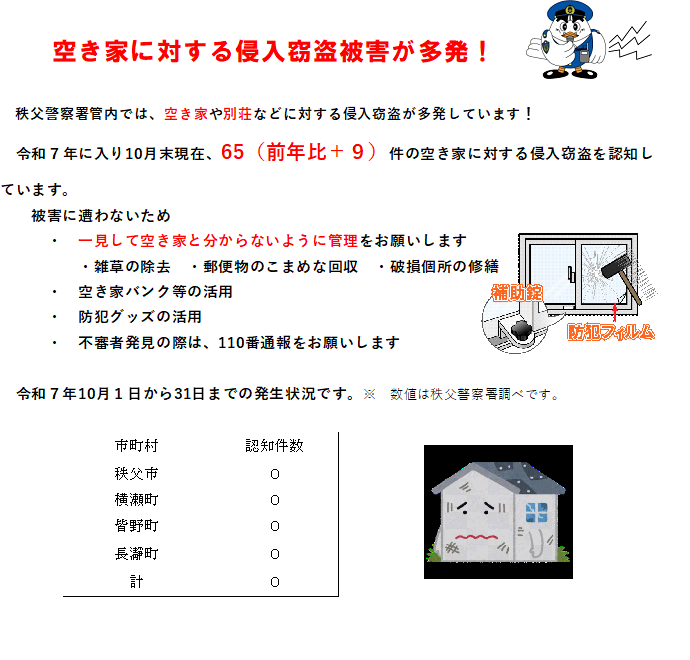 空き家に対する侵入窃盗被害が多発！

秩父警察署管内では、空き家や別荘などに対する侵入窃盗が多発しています！

令和７年に入り10月末現在、65（前年比＋９）件の空き家に対する侵入窃盗を認知しています。

被害に遭わないため

・　一見して空き家と分からないように管理をお願いします

・雑草の除去　・郵便物のこまめな回収　・破損個所の修繕

・　空き家バンク等の活用

・　防犯グッズの活用

・　不審者発見の際は、110番通報をお願いします

補助錠

防犯フィルム

令和７年10月１日から31日までの発生状況です。※　数値は秩父警察署調べです。

| 市町村 | 認知件数 |
|---|---|
| 秩父市 | 0 |
| 横瀬町 | 0 |
| 皆野町 | 0 |
| 長瀞町 | 0 |
| 計 | 0 |