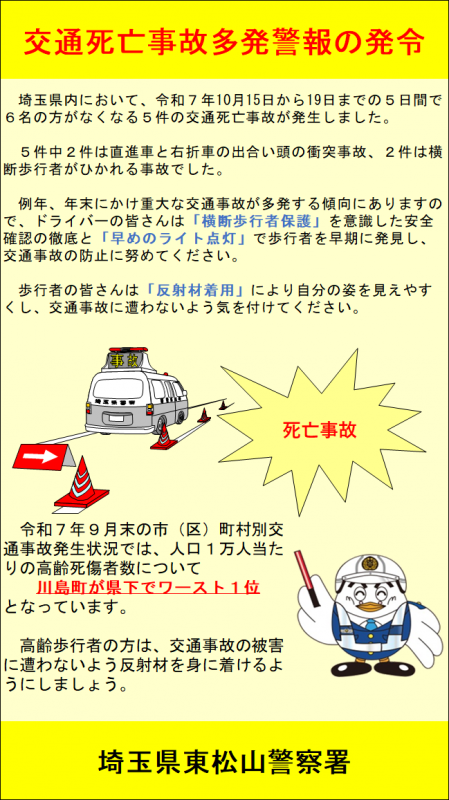 交通死亡事故多発警報の発令

埼玉県内において、令和７年10月15日から19日までの５日間で６名の方がなくなる５件の交通死亡事故が発生しました。

５件中２件は直進車と右折車の出合い頭の衝突事故、２件は横断歩行者がひかれる事故でした。

例年、年末にかけ重大な交通事故が多発する傾向にありますので、ドライバーの皆さんは「横断歩行者保護」を意識した安全確認の徹底と「早めのライト点灯」で歩行者を早期に発見し、交通事故の防止に努めてください。

歩行者の皆さんは「反射材着用」により自分の姿を見えやすくし、交通事故に遭わないよう気を付けてください。

事故

死亡事故

令和７年９月末の市（区）町村別交通事故発生状況では、人口１万人当たりの高齢死傷者数について
川島町が県下でワースト１位
となっています。

高齢歩行者の方は、交通事故の被害に遭わないよう反射材を身に着けるようにしましょう。

埼玉県東松山警察署