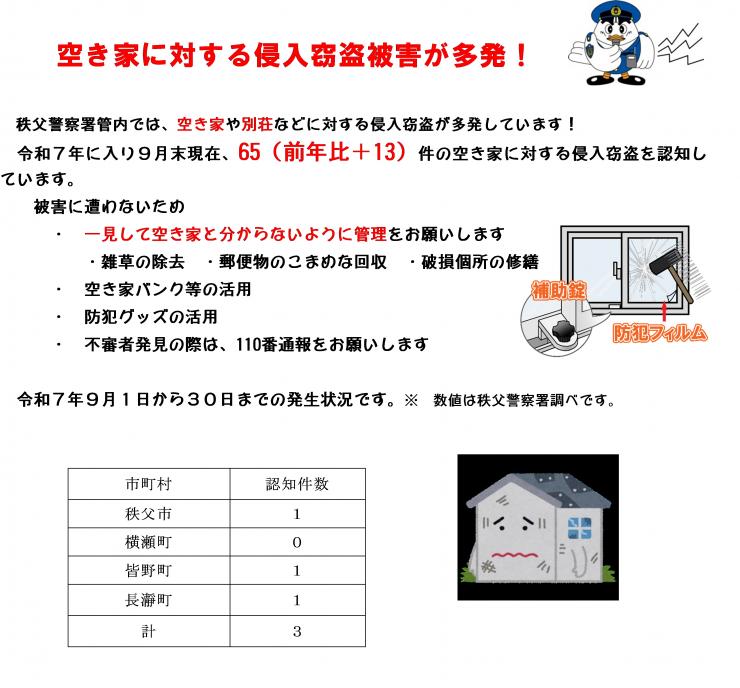 空き家に対する侵入窃盗被害が多発！

秩父警察署管内では、空き家や別荘などに対する侵入窃盗が多発しています！

令和７年に入り９月末現在、65（前年比＋13）件の空き家に対する侵入窃盗を認知しています。

被害に遭わないため

・　一見して空き家と分からないように管理をお願いします

・雑草の除去　・郵便物のこまめな回収　・破損個所の修繕

・　空き家バンク等の活用

・　防犯グッズの活用

・　不審者発見の際は、110番通報をお願いします

補助錠

防犯フィルム

令和７年９月１日から３０日までの発生状況です。※　数値は秩父警察署調べです。

| 市町村 | 認知件数 |
|---|---|
| 秩父市 | 1 |
| 横瀬町 | 0 |
| 皆野町 | 1 |
| 長瀞町 | 1 |
| 計 | 3 |